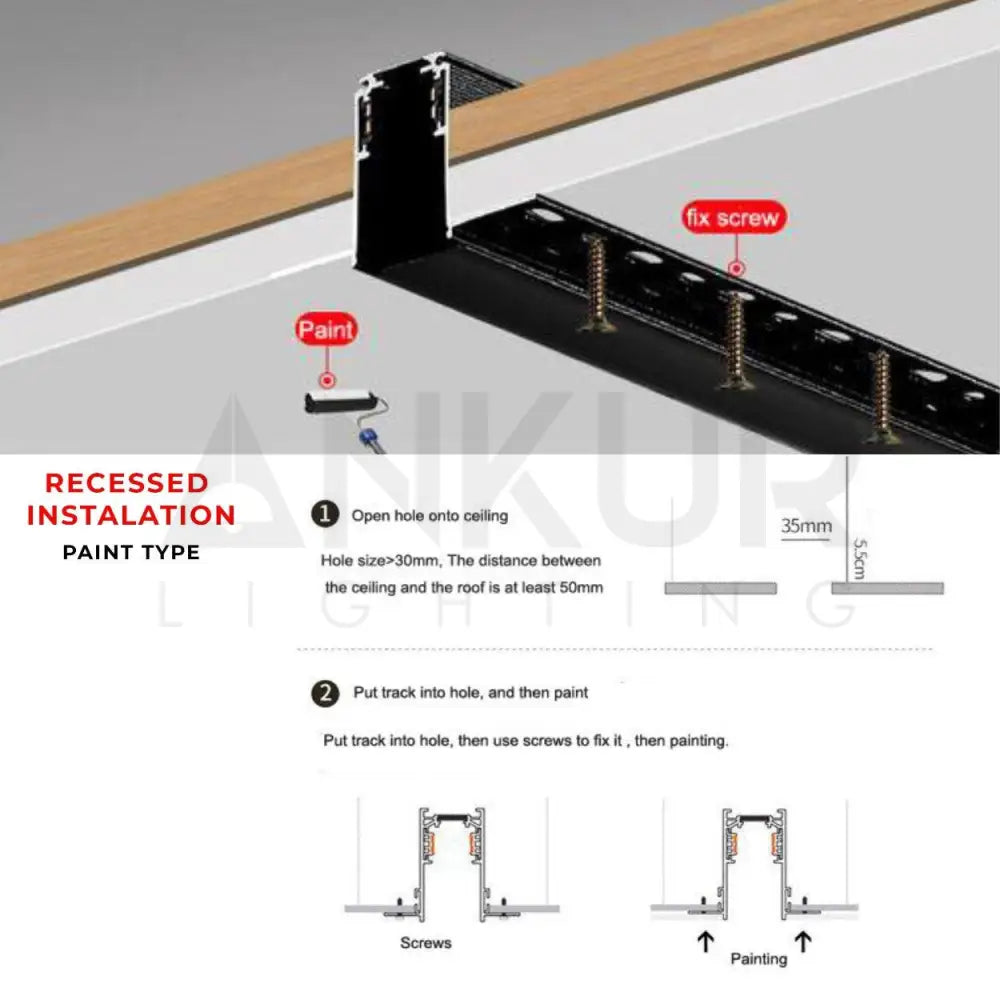 fix screw

Paint

ANKUR
LIGHTING

RECESSED INSTALATION
PAINT TYPE

1 Open hole onto ceiling

Hole size>30mm, The distance between the ceiling and the roof is at least 50mm

35mm

5.5cm

2 Put track into hole, and then paint

Put track into hole, then use screws to fix it , then painting.

Screws

Painting