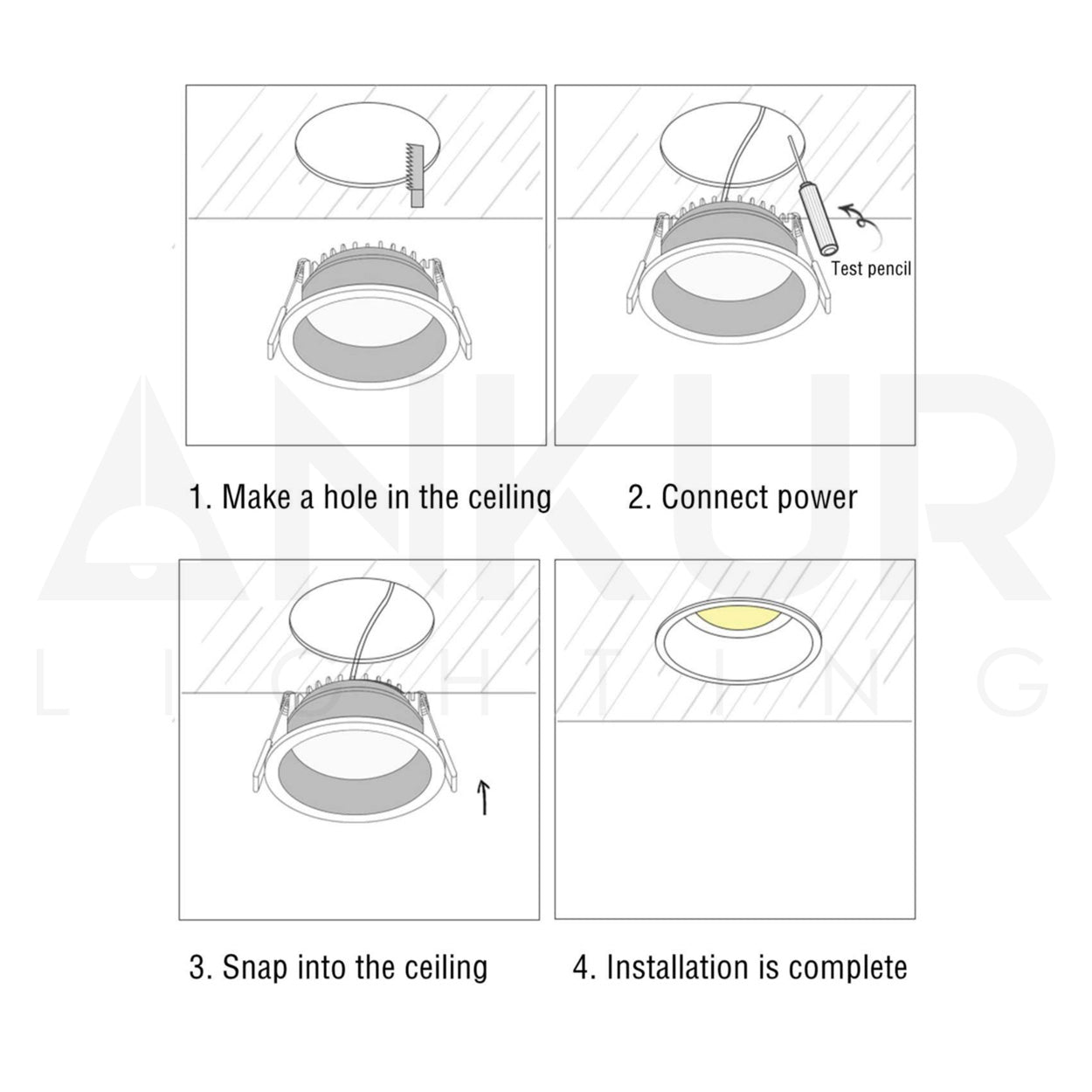 Test pencil

1. Make a hole in the ceiling

2. Connect power

3. Snap into the ceiling

4. Installation is complete

ANKUR
LIGHTING